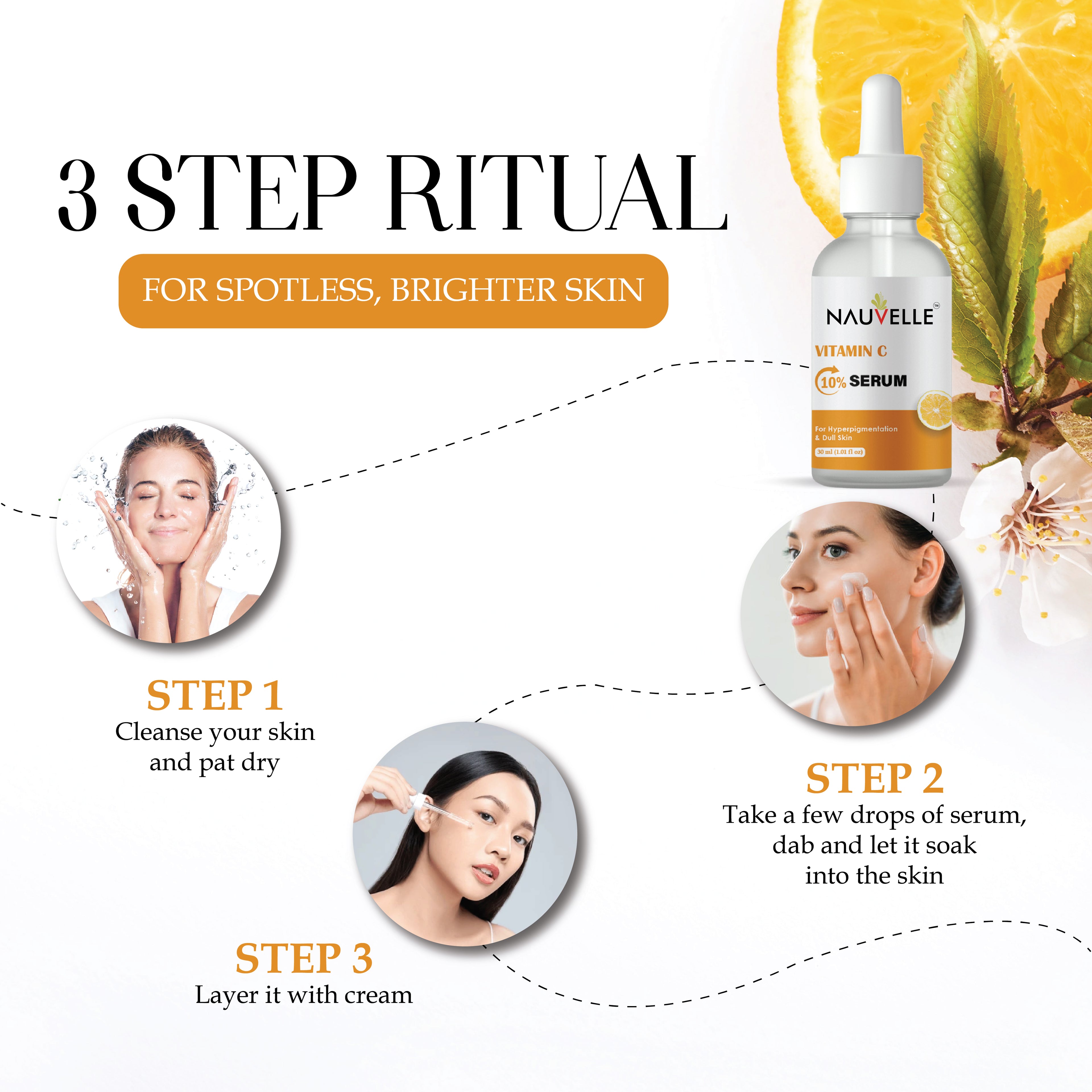 3 STEP RITUAL

FOR SPOTLESS, BRIGHTER SKIN

NAUVELLE™

VITAMIN C

10% SERUM

For Hyperpigmentation & Dull Skin

30 ml (1.01 fl oz)

STEP 1
Cleanse your skin and pat dry

STEP 2
Take a few drops of serum, dab and let it soak into the skin

STEP 3
Layer it with cream